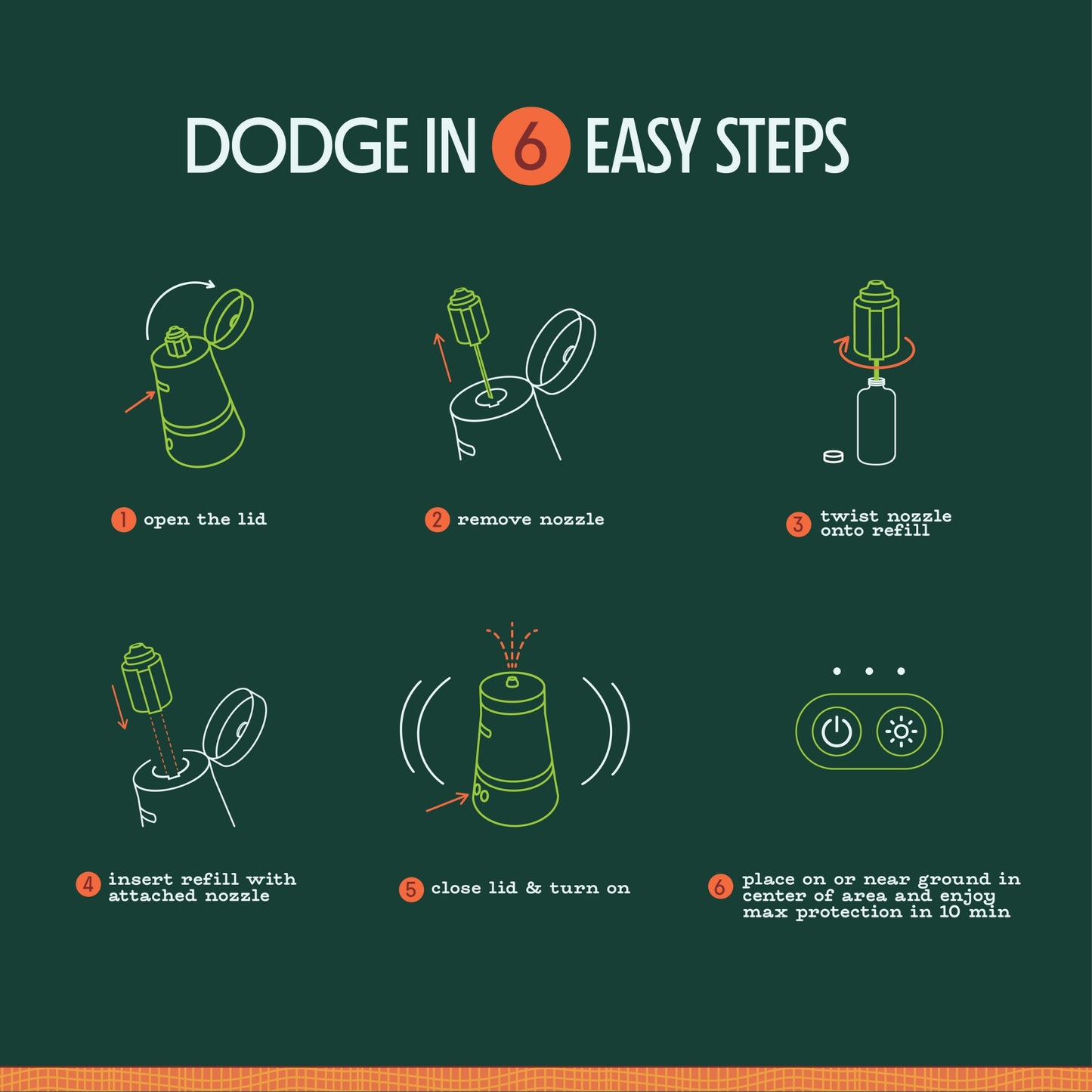 DODGE IN 6 EASY STEPS

1 open the lid

2 remove nozzle

3 twist nozzle onto refill

4 insert refill with attached nozzle

5 close lid & turn on

6 place on or near ground in center of area and enjoy max protection in 10 min